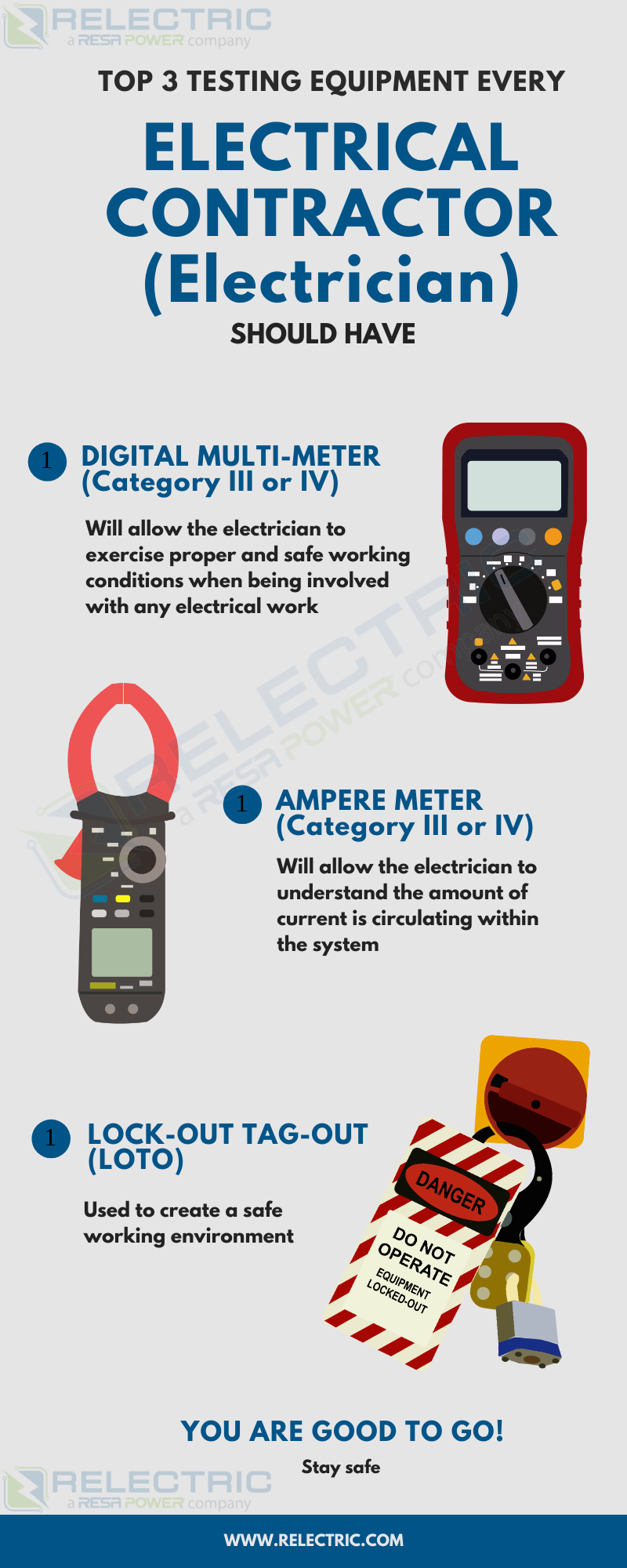 RELECTRIC
a RESA POWER company

TOP 3 TESTING EQUIPMENT EVERY

ELECTRICAL CONTRACTOR (Electrician)

SHOULD HAVE

1 DIGITAL MULTI-METER (Category III or IV)

Will allow the electrician to exercise proper and safe working conditions when being involved with any electrical work

RELECTRIC
a RESA POWER company

1 AMPERE METER (Category III or IV)

Will allow the electrician to understand the amount of current is circulating within the system

1 LOCK-OUT TAG-OUT (LOTO)

Used to create a safe working environment

DANGER
DO NOT OPERATE
EQUIPMENT LOCKED-OUT

YOU ARE GOOD TO GO!

Stay safe

RELECTRIC
a RESA POWER company

WWW.RELECTRIC.COM