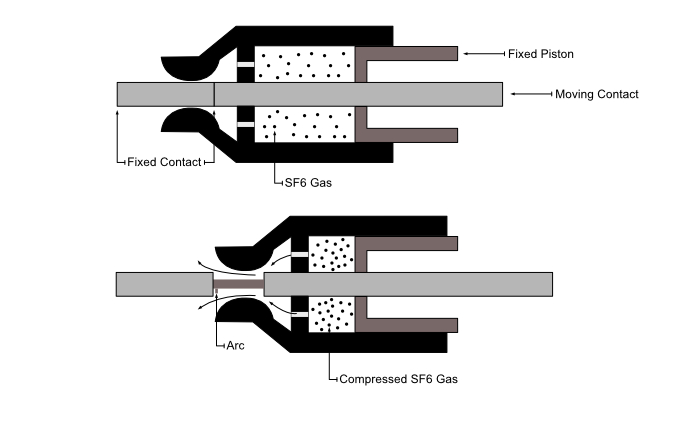 Fixed Piston
Moving Contact
Fixed Contact
SF6 Gas
Arc
Compressed SF6 Gas